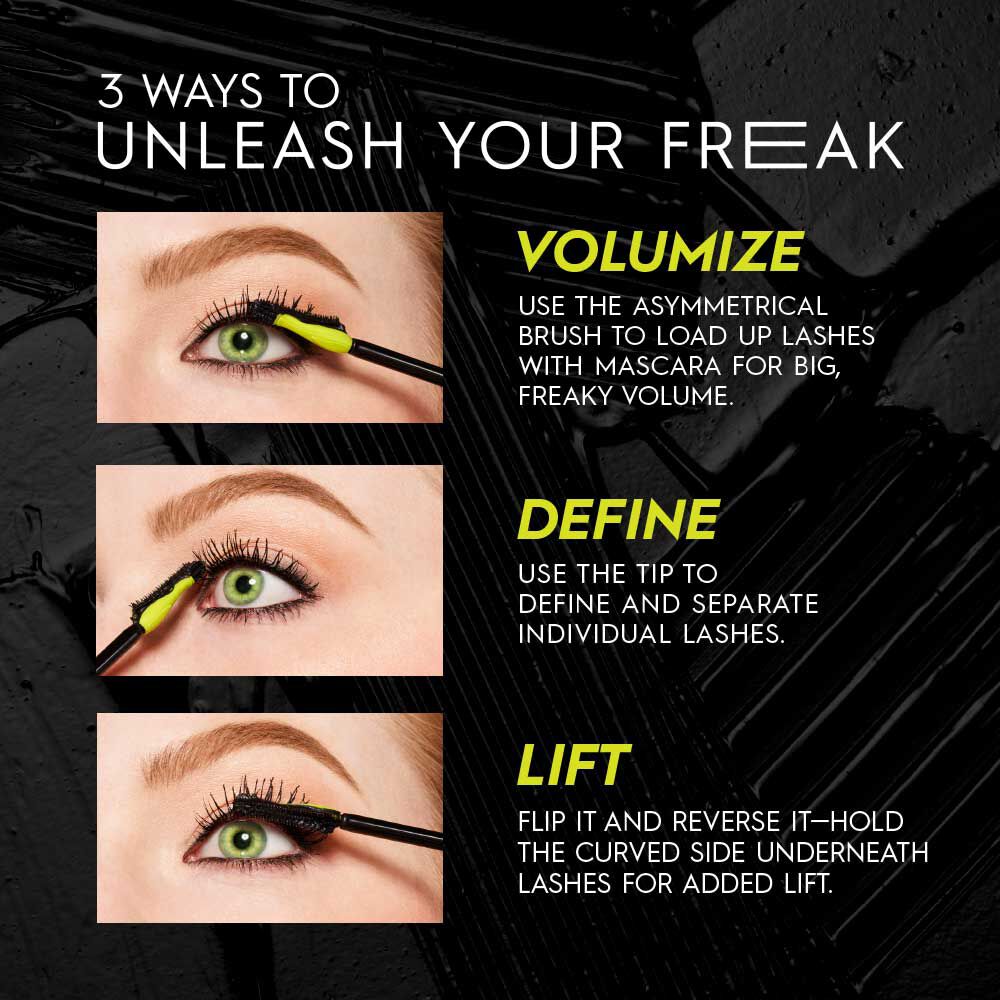 3 WAYS TO
UNLEASH YOUR FREAK

VOLUMIZE

USE THE ASYMMETRICAL BRUSH TO LOAD UP LASHES WITH MASCARA FOR BIG, FREAKY VOLUME.

DEFINE

USE THE TIP TO DEFINE AND SEPARATE INDIVIDUAL LASHES.

LIFT

FLIP IT AND REVERSE IT—HOLD THE CURVED SIDE UNDERNEATH LASHES FOR ADDED LIFT.